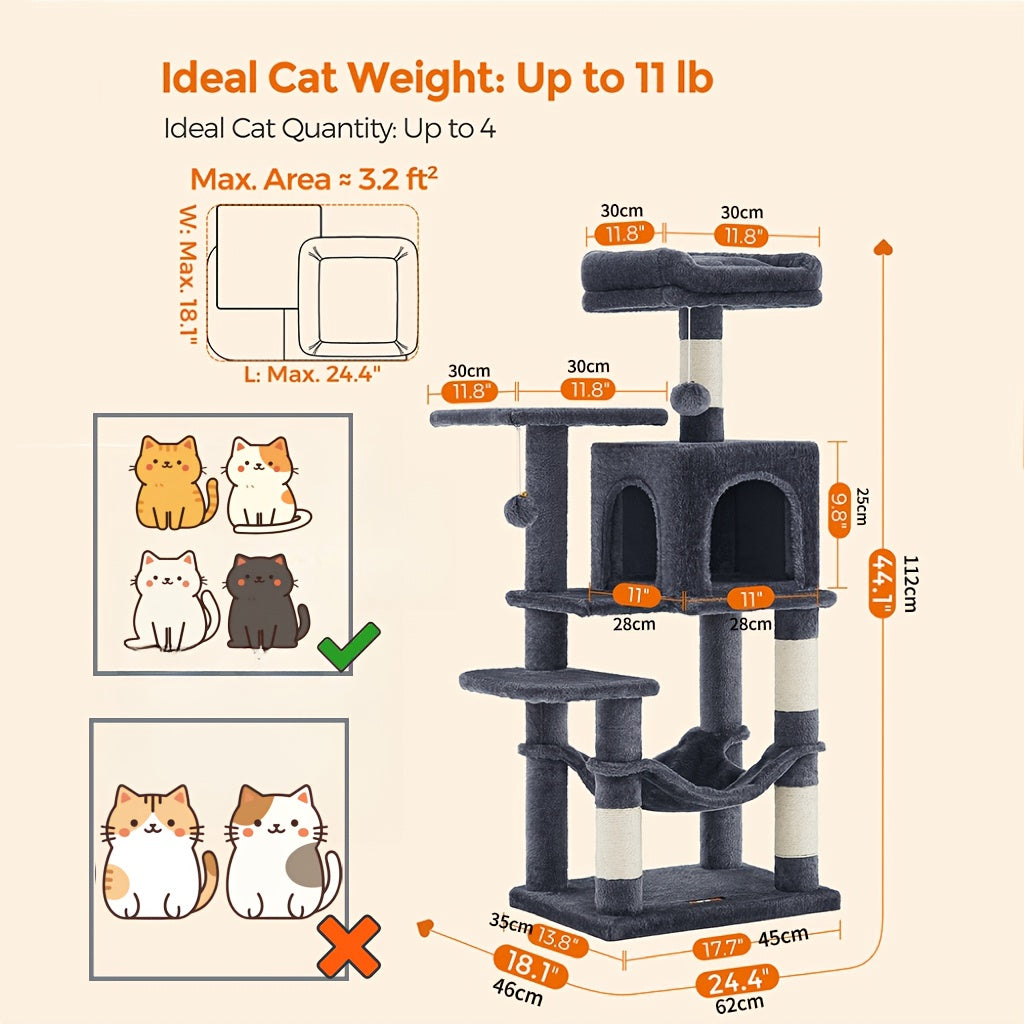 Ideal Cat Weight: Up to 11 lb

Ideal Cat Quantity: Up to 4

Max. Area ≈ 3.2 ft²

W: Max. 18.1"

L: Max. 24.4"

30cm 11.8"
30cm 11.8"

30cm 11.8"
30cm 11.8"

9.8" 25cm

11" 28cm
11" 28cm

44.1" 112cm

35cm 13.8"
17.7" 45cm

18.1" 46cm

24.4" 62cm