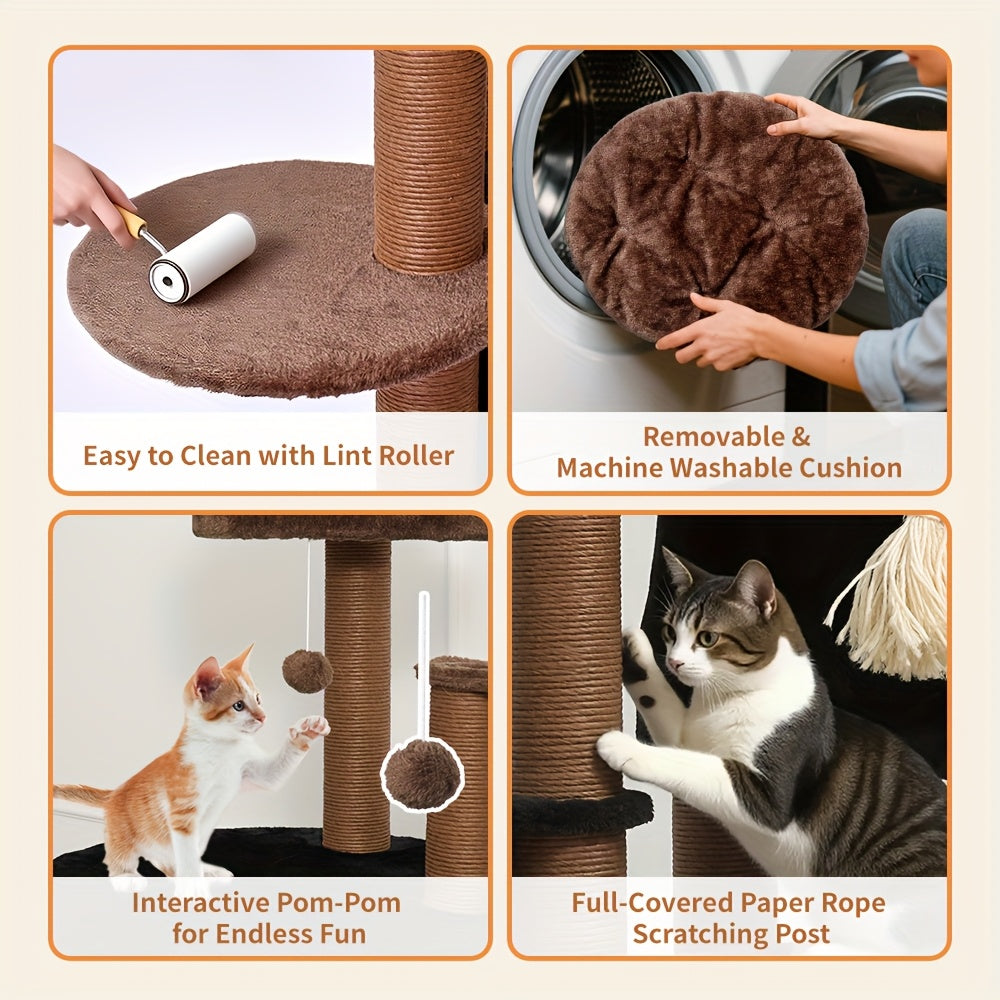 Easy to Clean with Lint Roller

Removable &
Machine Washable Cushion

Interactive Pom-Pom
for Endless Fun

Full-Covered Paper Rope
Scratching Post