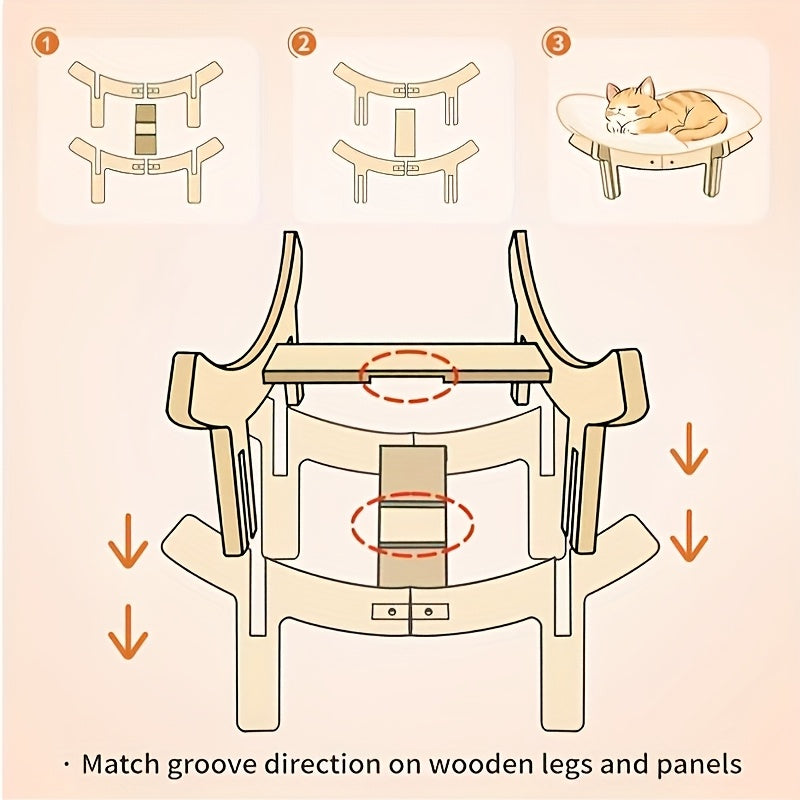 1

2

3

· Match groove direction on wooden legs and panels